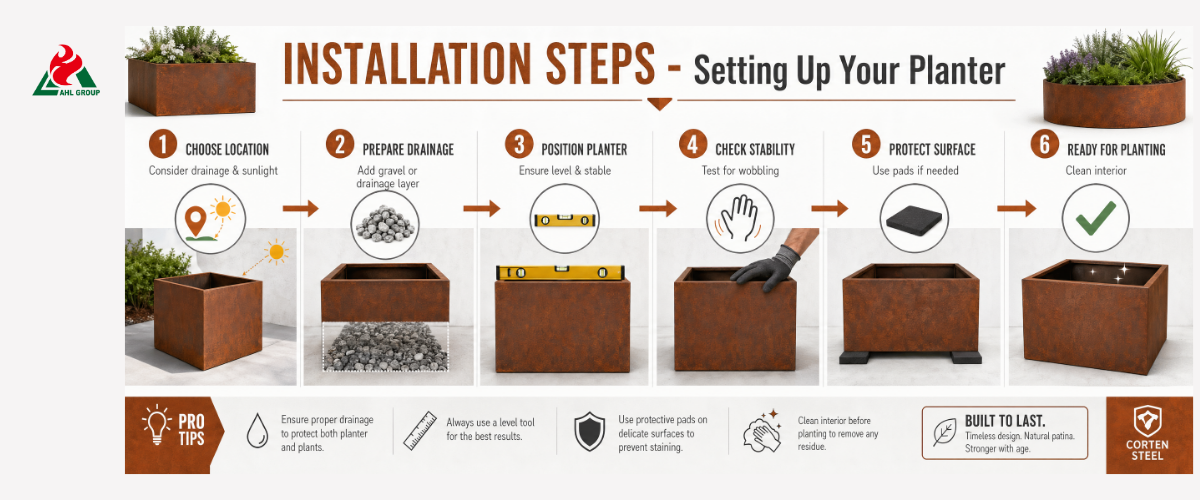 AHL GROUP

INSTALLATION STEPS - Setting Up Your Planter

1 CHOOSE LOCATION
Consider drainage & sunlight

2 PREPARE DRAINAGE
Add gravel or drainage layer

3 POSITION PLANTER
Ensure level & stable

4 CHECK STABILITY
Test for wobbling

5 PROTECT SURFACE
Use pads if needed

6 READY FOR PLANTING
Clean interior

PRO TIPS

Ensure proper drainage to protect both planter and plants.

Always use a level tool for the best results.

Use protective pads on delicate surfaces to prevent staining.

Clean interior before planting to remove any residue.

BUILT TO LAST.
Timeless design. Natural patina. Stronger with age.

CORTEN STEEL